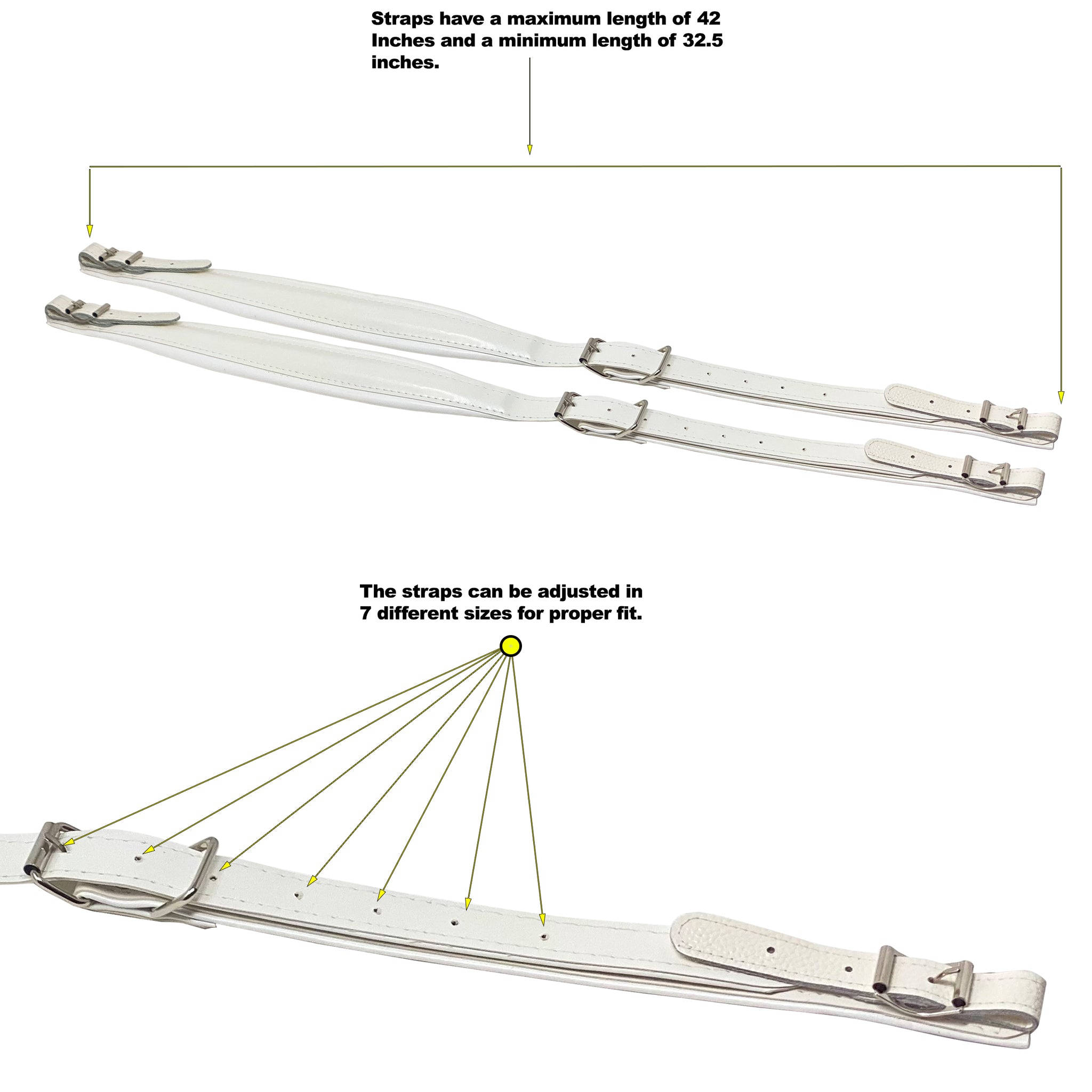 Straps have a maximum length of 42 Inches and a minimum length of 32.5 inches.

The straps can be adjusted in 7 different sizes for proper fit.