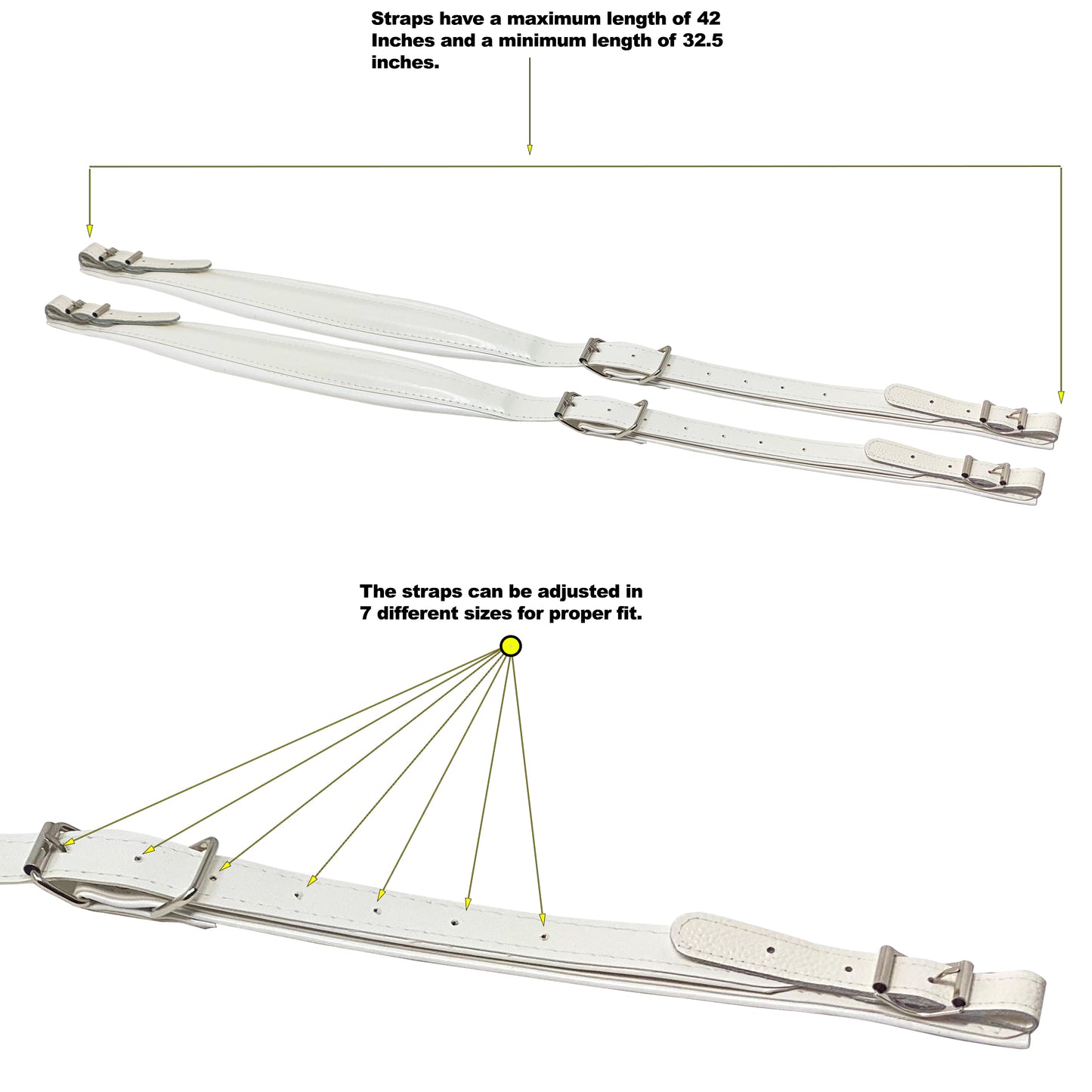 Straps have a maximum length of 42 Inches and a minimum length of 32.5 inches.

The straps can be adjusted in 7 different sizes for proper fit.